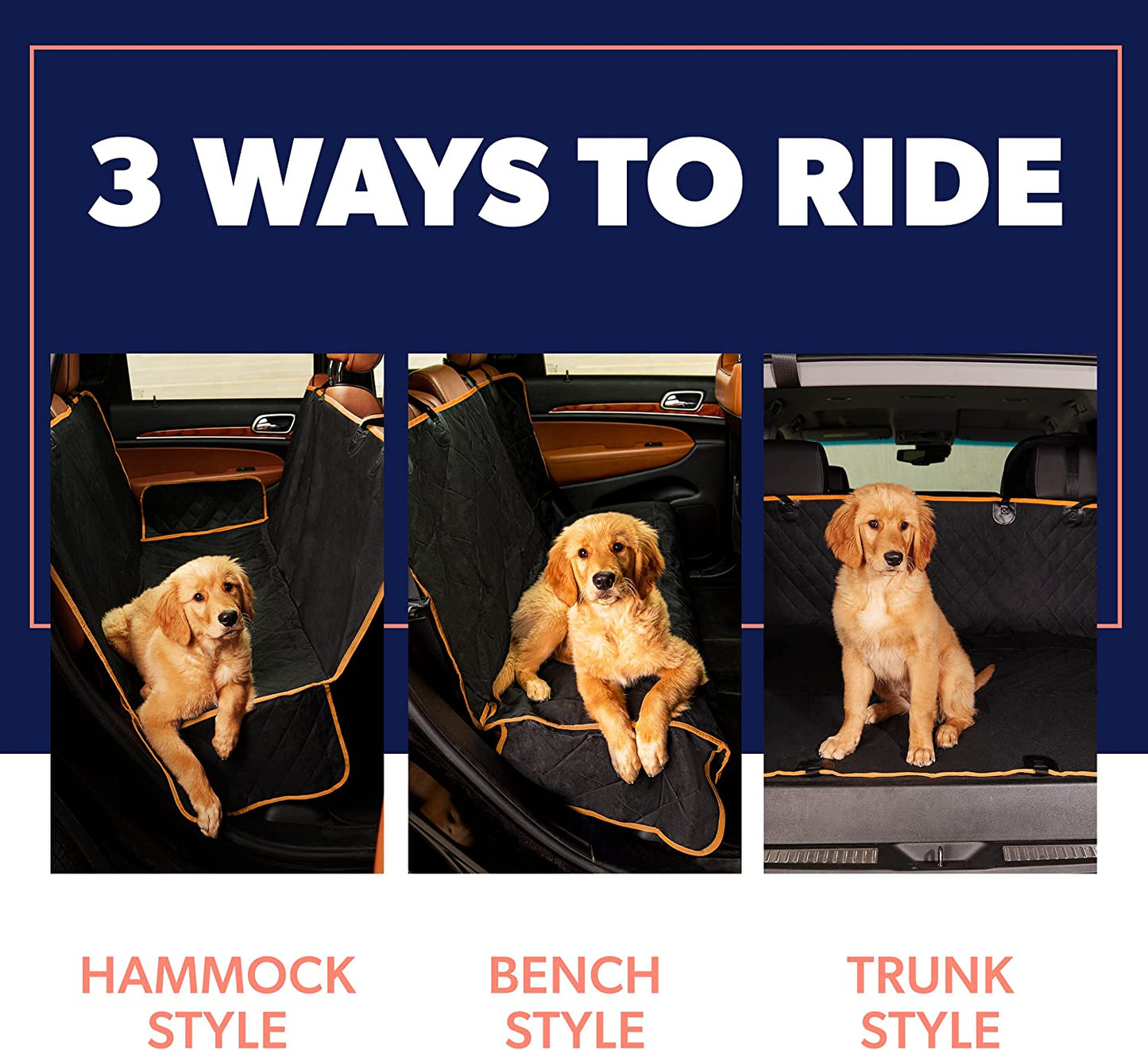 3 WAYS TO RIDE

HAMMOCK STYLE

BENCH STYLE

TRUNK STYLE