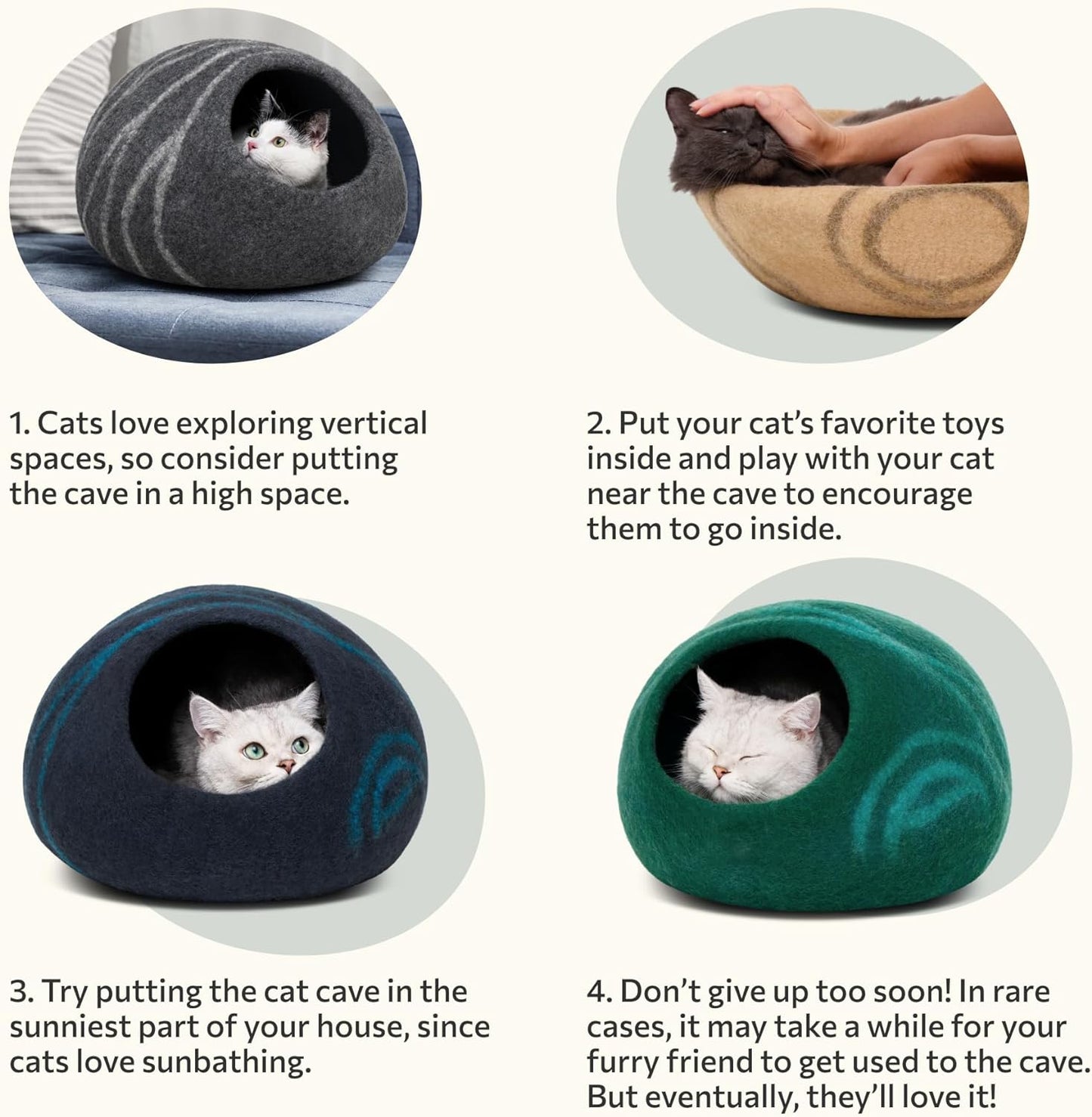 1. Cats love exploring vertical spaces, so consider putting the cave in a high space.

2. Put your cat's favorite toys inside and play with your cat near the cave to encourage them to go inside.

3. Try putting the cat cave in the sunniest part of your house, since cats love sunbathing.

4. Don't give up too soon! In rare cases, it may take a while for your furry friend to get used to the cave. But eventually, they'll love it!